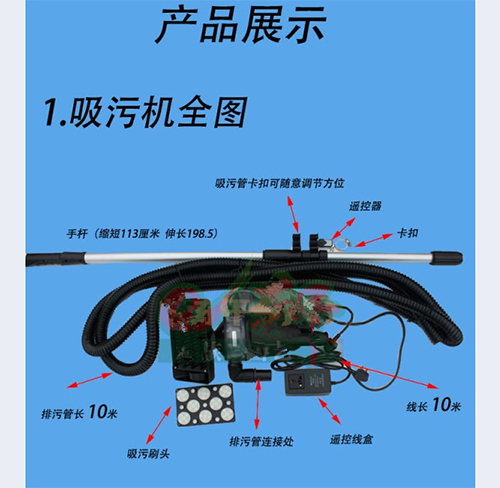 产品展示

1.吸污机全图

吸污管卡扣可随意调节方位

遥控器

手杆（缩短113厘米 伸长198.5）

卡扣

排污管长 10米

线长 10米

吸污刷头

排污管连接处

遥控线盒