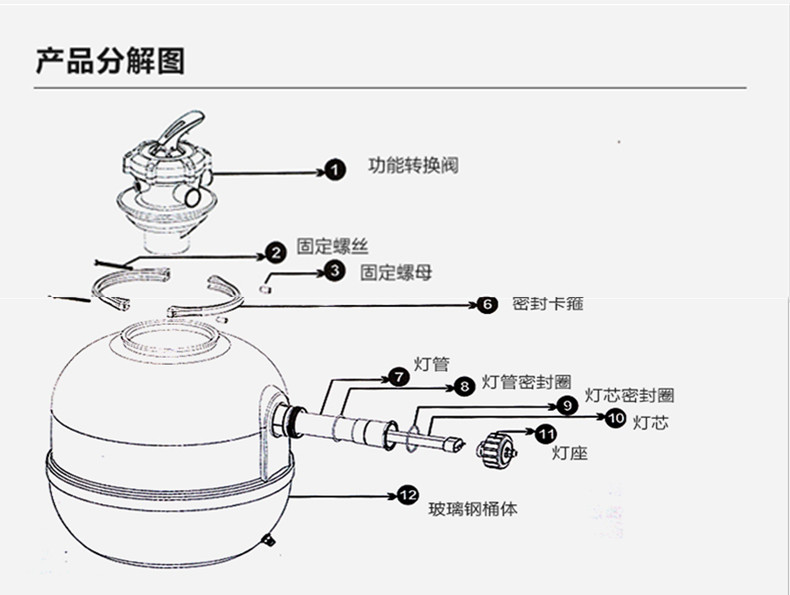 产品分解图

1 功能转换阀
2 固定螺丝
3 固定螺母
6 密封卡箍
7 灯管
8 灯管密封圈
9 灯芯密封圈
10 灯芯
11 灯座
12 玻璃钢桶体