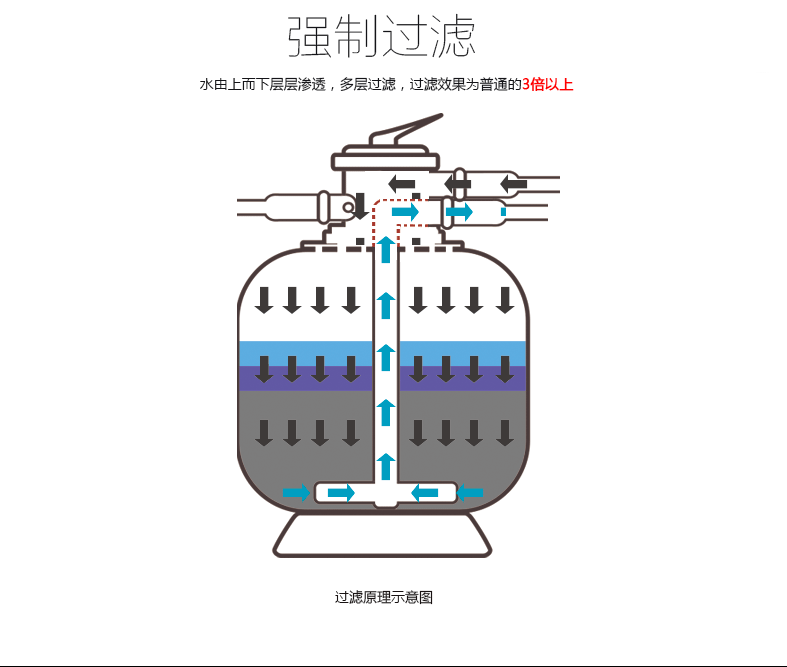 强制过滤

水由上而下层层渗透，多层过滤，过滤效果为普通的3倍以上

过滤原理示意图