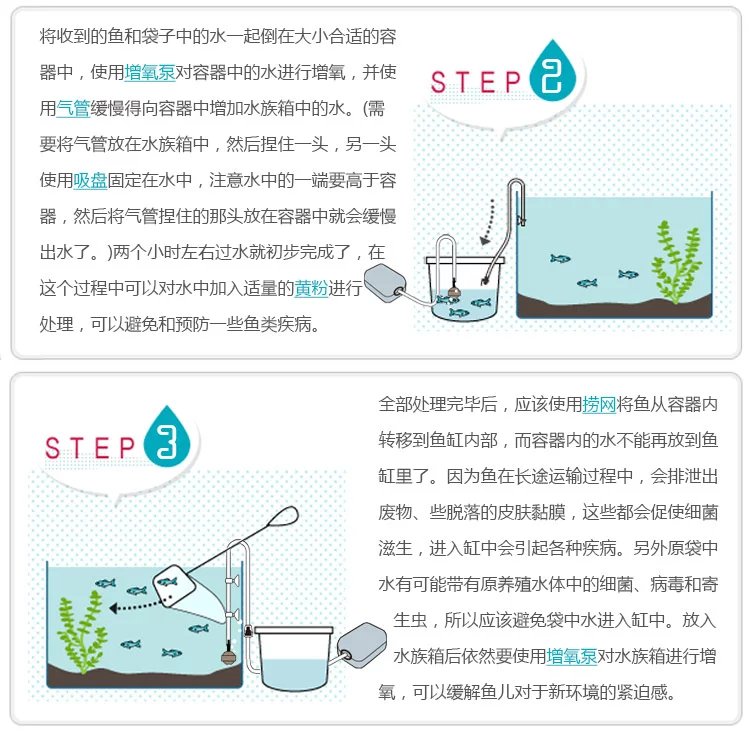 将收到的鱼和袋子中的水一起倒在大小合适的容器中，使用增氧泵对容器中的水进行增氧，并使用气管缓慢得向容器中增加水族箱中的水。(需要将气管放在水族箱中，然后捏住一头，另一头使用吸盘固定在水中，注意水中的一端要高于容器，然后将气管捏住的那头放在容器中就会缓慢出水了。)两个小时左右过水就初步完成了，在这个过程中可以对水中加入适量的黄粉进行处理，可以避免和预防一些鱼类疾病。

STEP 2

STEP 3

全部处理完毕后，应该使用捞网将鱼从容器内转移到鱼缸内部，而容器内的水不能再放到鱼缸里了。因为鱼在长途运输过程中，会排泄出废物、些脱落的皮肤黏膜，这些都会促使细菌滋生，进入缸中会引起各种疾病。另外原袋中水有可能带有原养殖水体中的细菌、病毒和寄生虫，所以应该避免袋中水进入缸中。放入水族箱后依然要使用增氧泵对水族箱进行增氧，可以缓解鱼儿对于新环境的紧迫感。